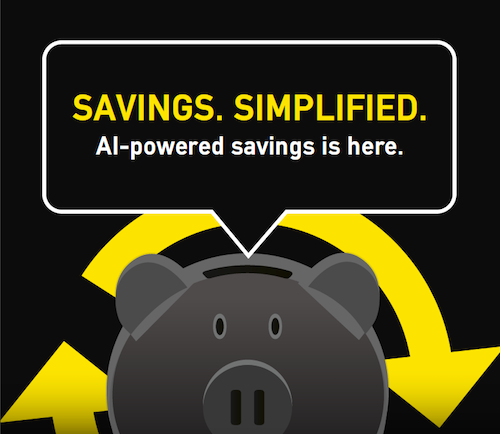 SAVINGS. SIMPLIFIED.
AI-powered savings is here.